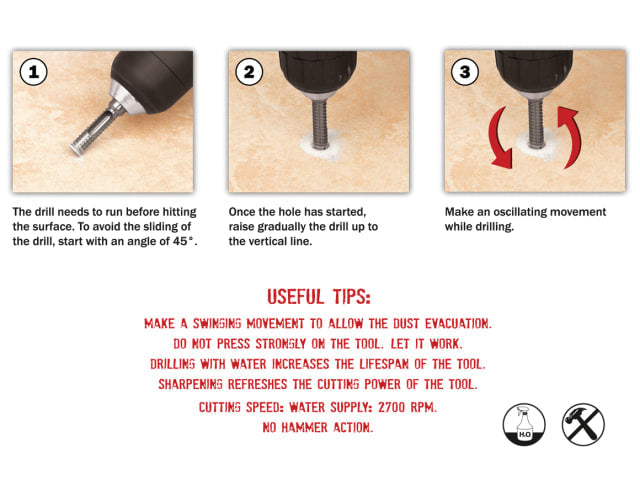 1

The drill needs to run before hitting the surface. To avoid the sliding of the drill, start with an angle of 45°.

2

Once the hole has started, raise gradually the drill up to the vertical line.

3

Make an oscillating movement while drilling.

USEFUL TIPS:

MAKE A SWINGING MOVEMENT TO ALLOW THE DUST EVACUATION.
DO NOT PRESS STRONGLY ON THE TOOL. LET IT WORK.
DRILLING WITH WATER INCREASES THE LIFESPAN OF THE TOOL.
SHARPENING REFRESHES THE CUTTING POWER OF THE TOOL.
CUTTING SPEED: WATER SUPPLY: 2700 RPM.
NO HAMMER ACTION.

$H_2O$