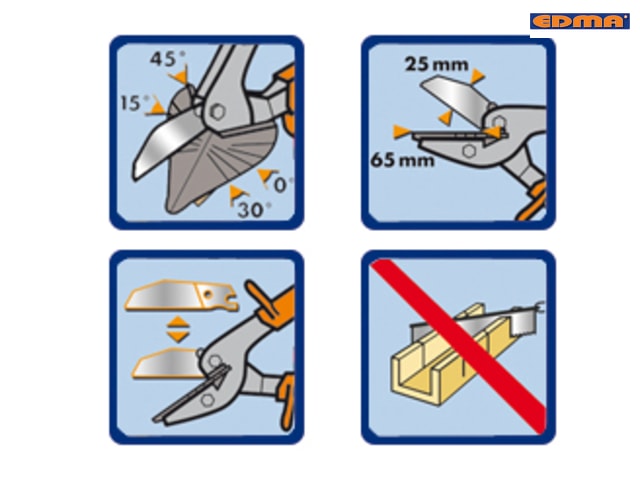 EDMA

45°
15°
0°
30°

25 mm
65 mm