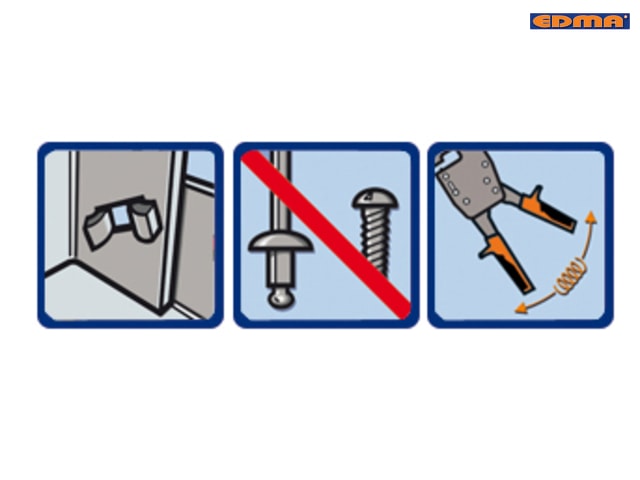 EDMA