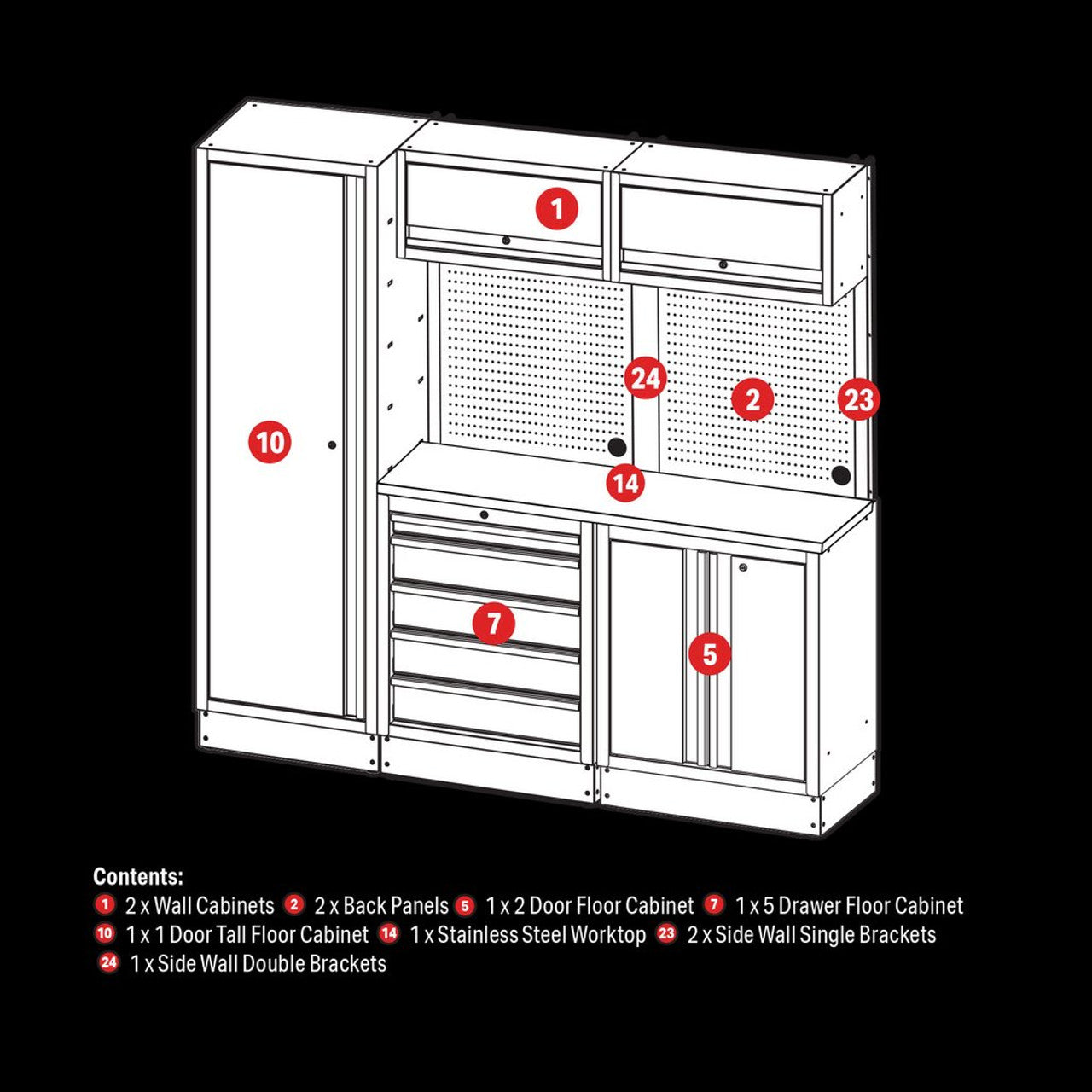 1

24

2

23

10

14

7

5

Contents:
1 2 x Wall Cabinets 2 2 x Back Panels 5 1 x 2 Door Floor Cabinet 7 1 x 5 Drawer Floor Cabinet
10 1 x 1 Door Tall Floor Cabinet 14 1 x Stainless Steel Worktop 23 2 x Side Wall Single Brackets
24 1 x Side Wall Double Brackets