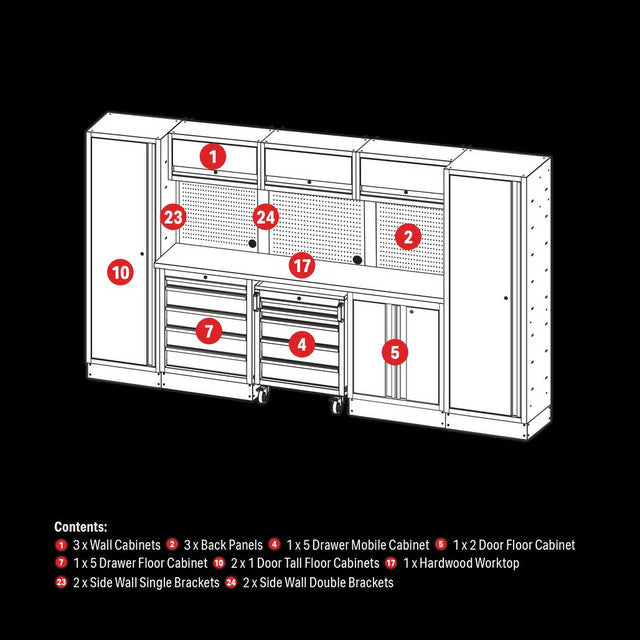 1

23

24

2

10

17

7

4

5

Contents:
1 3 x Wall Cabinets 2 3 x Back Panels 4 1 x 5 Drawer Mobile Cabinet 5 1 x 2 Door Floor Cabinet
7 1 x 5 Drawer Floor Cabinet 10 2 x 1 Door Tall Floor Cabinets 17 1 x Hardwood Worktop
23 2 x Side Wall Single Brackets 24 2 x Side Wall Double Brackets